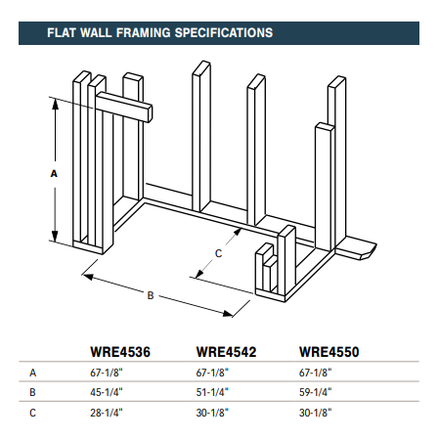 FLAT WALL FRAMING SPECIFICATIONS

A

C

B

|  | WRE4536 | WRE4542 | WRE4550 |
|---|---|---|---|
| A | 67-1/8" | 67-1/8" | 67-1/8" |
| B | 45-1/4" | 51-1/4" | 59-1/4" |
| C | 28-1/4" | 30-1/8" | 30-1/8" |