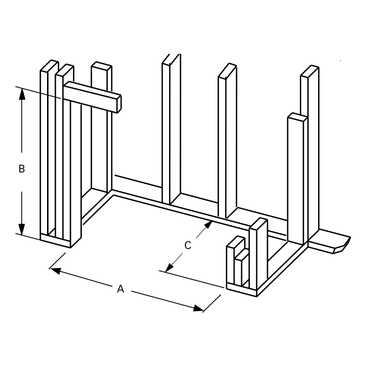 B
C
A