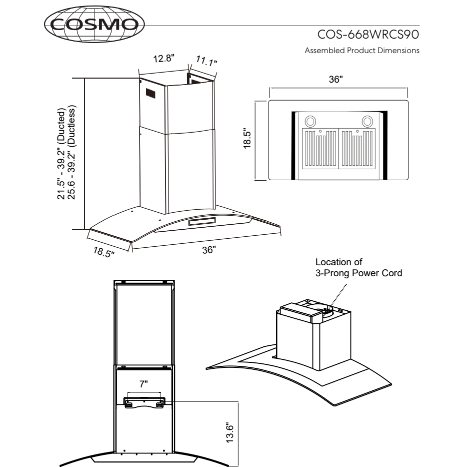 COSMO

COS-668WRCS90

Assembled Product Dimensions

12.8"

11.1"

21.5" - 39.2" (Ducted)
25.6 - 39.2" (Ductless)

18.5"

36"

36"

18.5"

Location of
3-Prong Power Cord

7"

13.6"