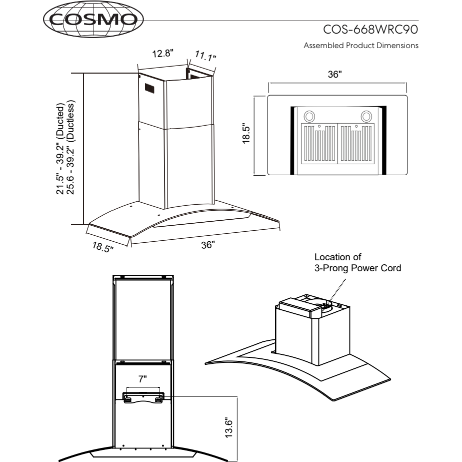 COSMO

COS-668WRC90

Assembled Product Dimensions

12.8"

11.1"

21.5" - 39.2" (Ducted)
25.6 - 39.2" (Ductless)

18.5"

36"

36"

18.5"

Location of
3-Prong Power Cord

7"

13.6"