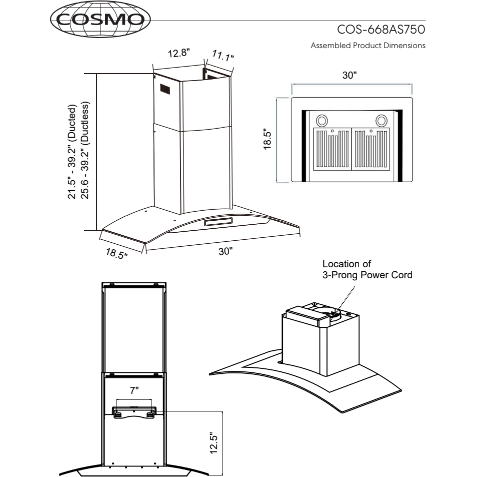 COSMO

COS-668AS750

Assembled Product Dimensions

12.8"

11.1"

21.5" - 39.2" (Ducted)
25.6 - 39.2" (Ductless)

18.5"

30"

30"

18.5"

Location of
3-Prong Power Cord

7"

12.5"