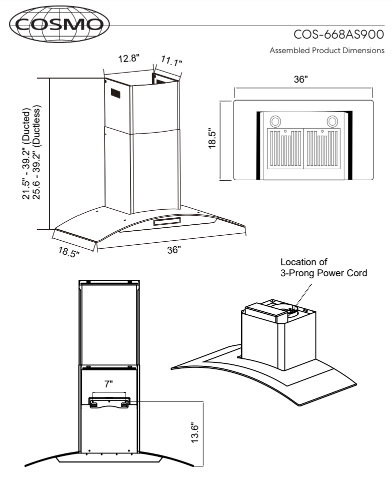 COSMO

COS-668AS900

Assembled Product Dimensions

12.8"

11.1"

21.5" - 39.2" (Ducted)
25.6 - 39.2" (Ductless)

18.5"

36"

36"

18.5"

Location of
3-Prong Power Cord

7"

13.6"