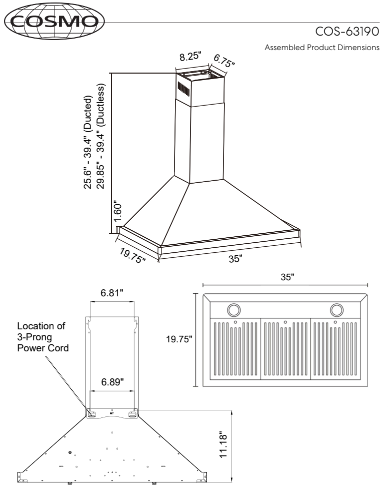 COSMO

COS-63190

Assembled Product Dimensions

8.25"
6.75"
25.6" - 39.4" (Ducted)
29.85" - 39.4" (Ductless)
1.60"
19.75"
35"

6.81"
Location of 3-Prong Power Cord
6.89"
11.18"

35"
19.75"