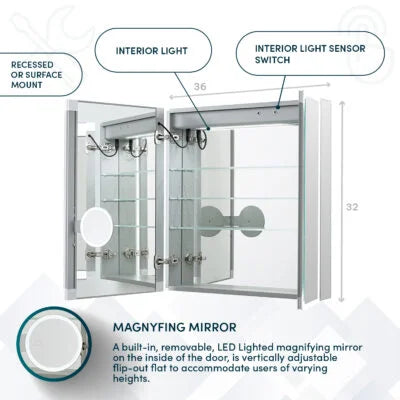 RECESSED OR SURFACE MOUNT

INTERIOR LIGHT

INTERIOR LIGHT SENSOR SWITCH

36

32

MAGNYFING MIRROR

A built-in, removable, LED Lighted magnifying mirror on the inside of the door, is vertically adjustable flip-out flat to accommodate users of varying heights.