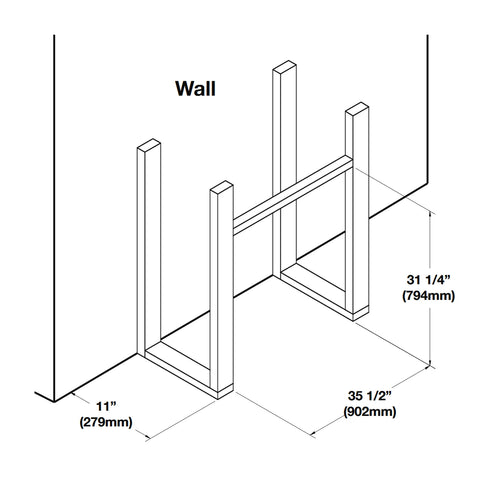 Wall

31 1/4”
(794mm)

11”
(279mm)

35 1/2”
(902mm)