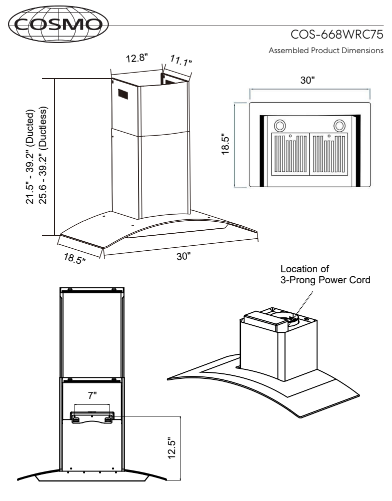 COSMO

COS-668WRC75

Assembled Product Dimensions

12.8"

11.1"

21.5" - 39.2" (Ducted)
25.6 - 39.2" (Ductless)

18.5"

30"

30"

18.5"

Location of
3-Prong Power Cord

7"

12.5"