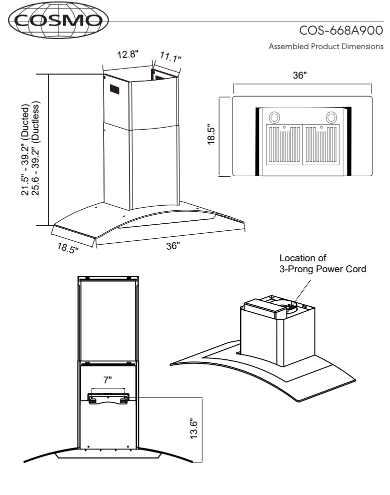 COSMO

COS-668A900

Assembled Product Dimensions

12.8"

11.1"

21.5" - 39.2" (Ducted)
25.6 - 39.2" (Ductless)

18.5"

36"

36"

18.5"

Location of
3-Prong Power Cord

7"

13.6"