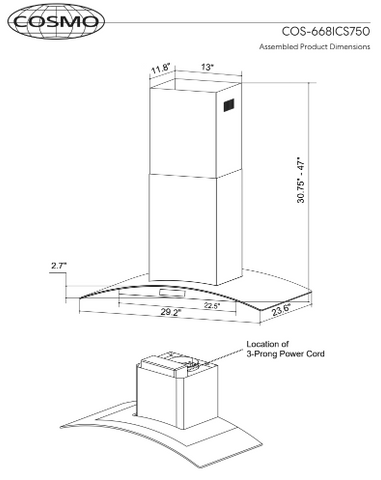 COSMO

COS-668ICS750

Assembled Product Dimensions

11.8"

13"

30.75" - 47"

2.7"

22.5"

29.2"

23.6"

Location of
3-Prong Power Cord