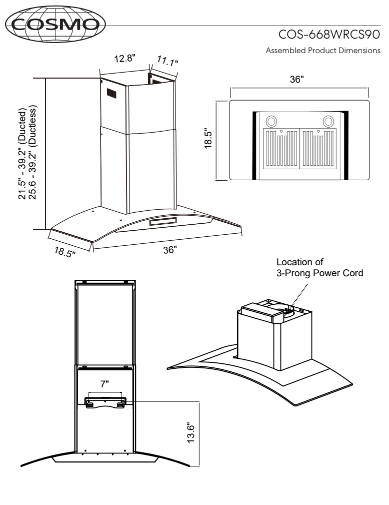 COSMO

COS-668WRCS90

Assembled Product Dimensions

12.8"

11.1"

21.5" - 39.2" (Ducted)
25.6 - 39.2" (Ductless)

18.5"

36"

36"

18.5"

Location of
3-Prong Power Cord

7"

13.6"