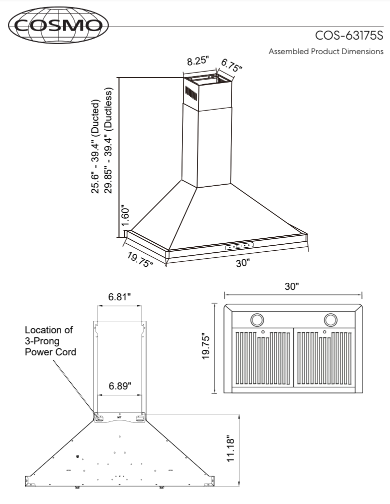 COSMO

COS-63175S

Assembled Product Dimensions

8.25"
6.75"

25.6" - 39.4" (Ducted)
29.85" - 39.4" (Ductless)

1.60"

19.75"
30"

6.81"

Location of 3-Prong Power Cord

6.89"

11.18"

30"

19.75"