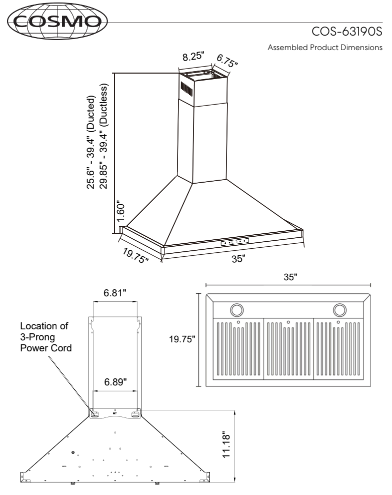 COSMO

COS-63190S

Assembled Product Dimensions

8.25"
6.75"
25.6" - 39.4" (Ducted)
29.85" - 39.4" (Ductless)
1.60"
19.75"
35"

6.81"
Location of 3-Prong Power Cord
6.89"
11.18"

35"
19.75"